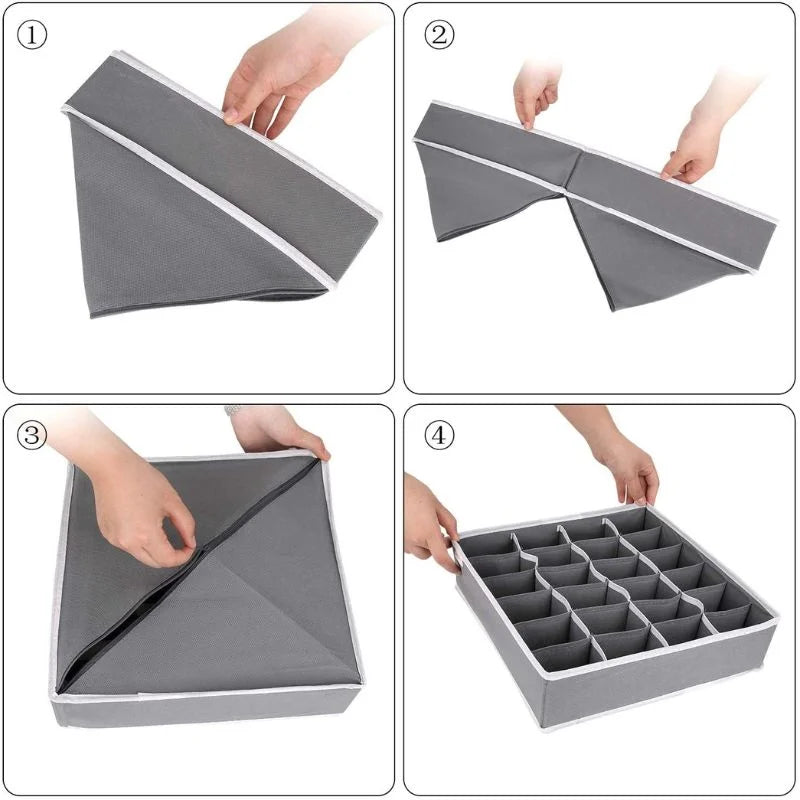 ①

②

③

④